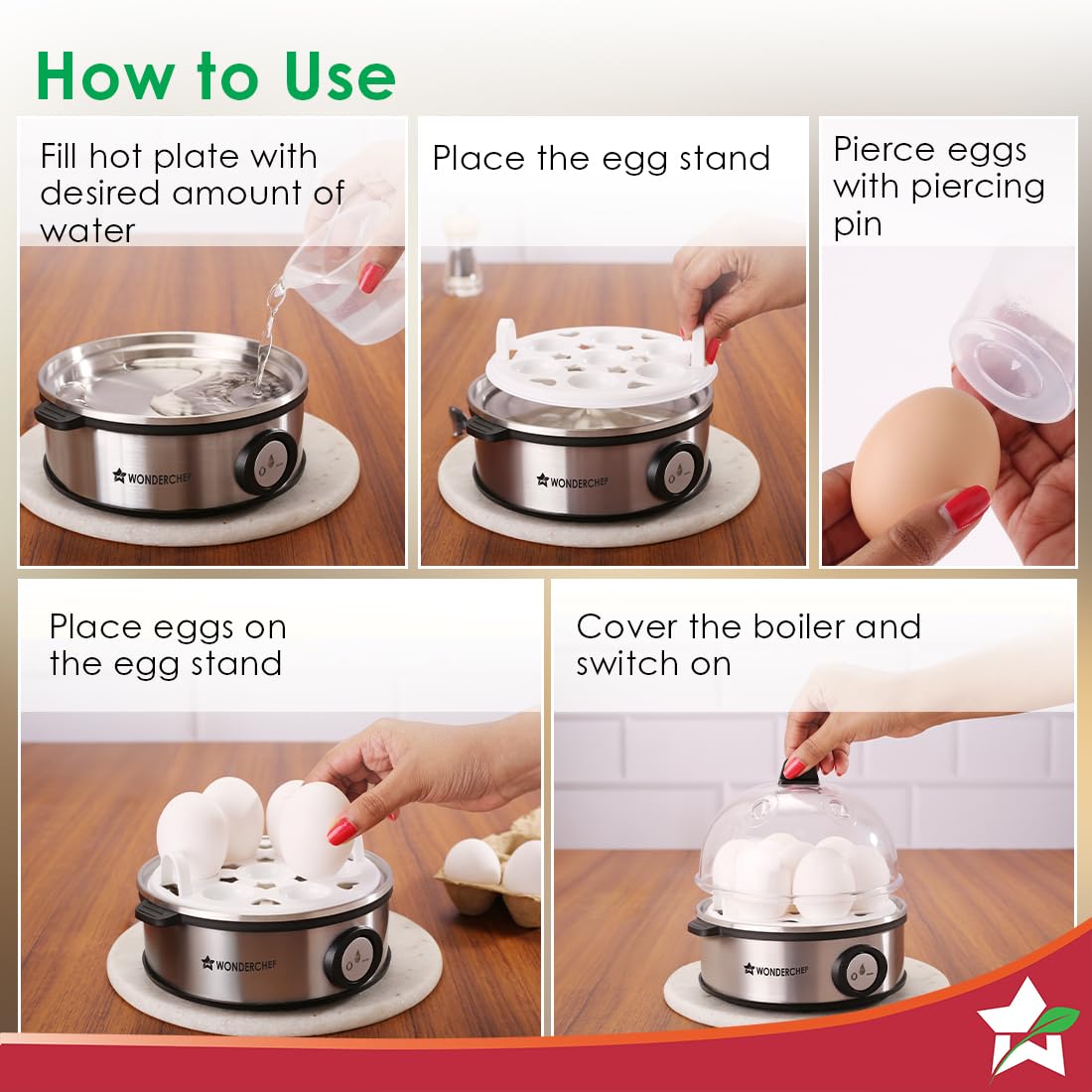 How to Use

Fill hot plate with desired amount of water

WONDERCHEF

Place the egg stand

WONDERCHEF

Pierce eggs with piercing pin

Place eggs on the egg stand

WONDERCHEF

Cover the boiler and switch on

WONDERCHEF