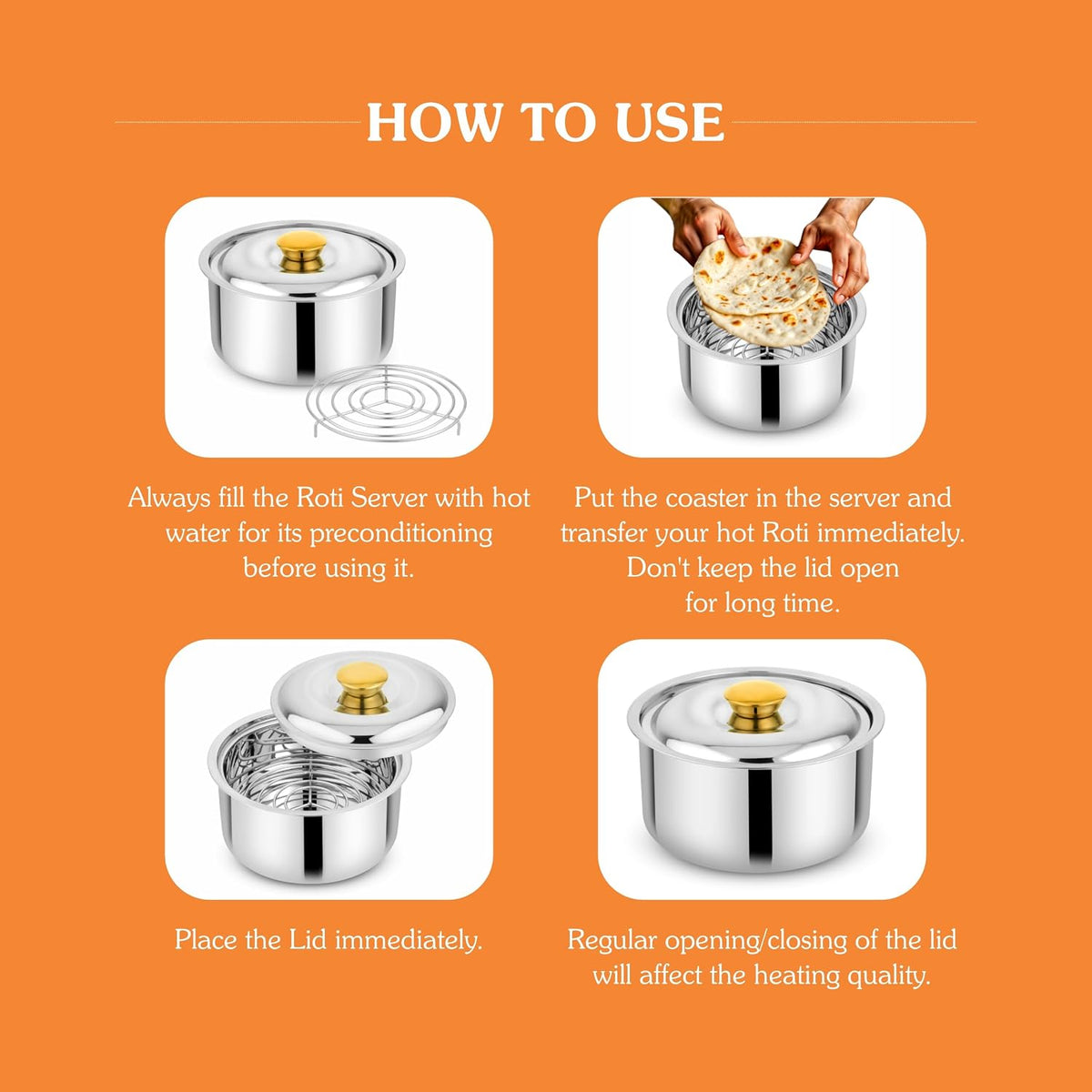 HOW TO USE

Always fill the Roti Server with hot water for its preconditioning before using it.

Put the coaster in the server and transfer your hot Roti immediately. Don't keep the lid open for long time.

Place the Lid immediately.

Regular opening/closing of the lid will affect the heating quality.